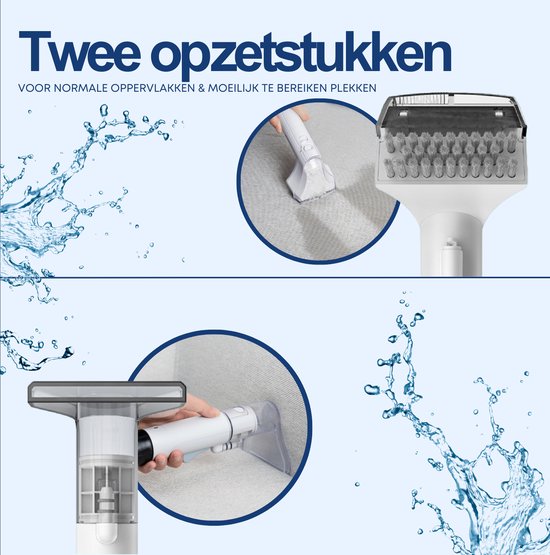 Twee opzetstukken

VOOR NORMALE OPPERVLAKKEN & MOEILIJK TE BEREIKEN PLEKKEN